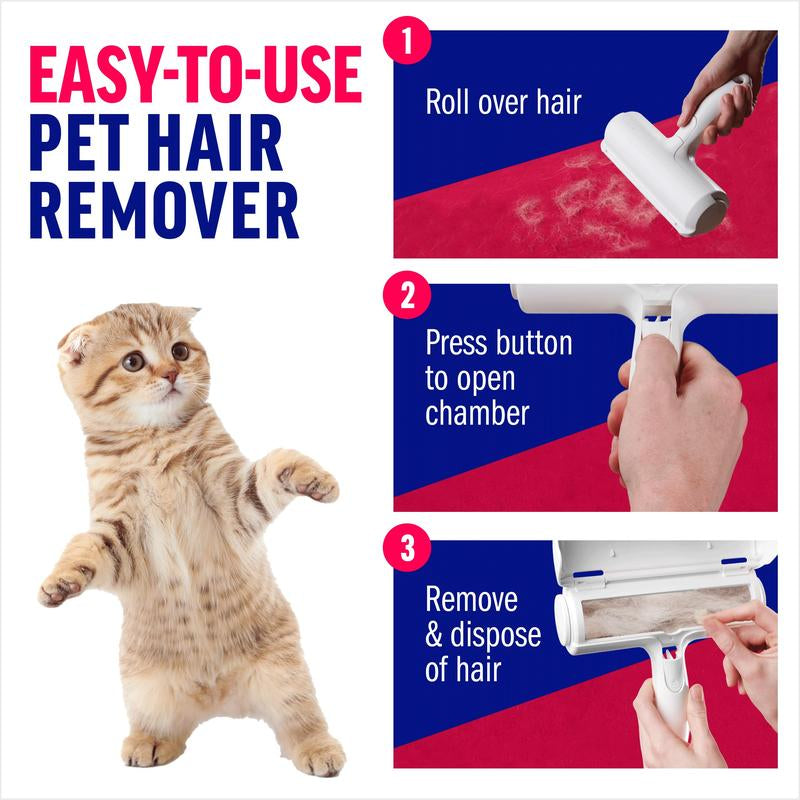 EASY-TO-USE
PET HAIR
REMOVER

1
Roll over hair

2
Press button to open chamber

3
Remove & dispose of hair